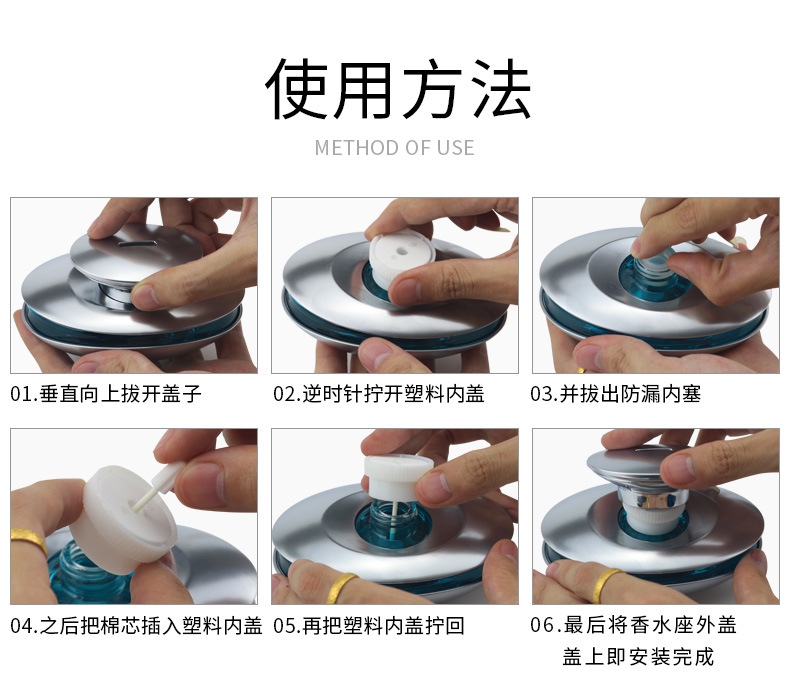 使用方法

METHOD OF USE

01.垂直向上拔开盖子

02.逆时针拧开塑料内盖

03.并拔出防漏内塞

04.之后把棉芯插入塑料内盖

05.再把塑料内盖拧回

06.最后将香水座外盖盖上即安装完成